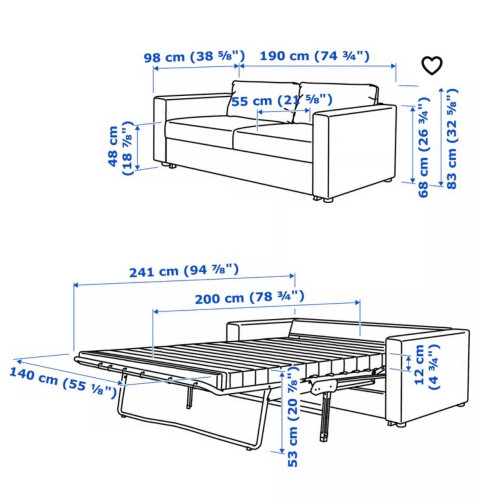 98 cm (38 ⅝")
190 cm (74 ¾")
55 cm (21 ⅝")
48 cm (18 ⅞")
68 cm (26 ¾")
83 cm (32 ⅝")
241 cm (94 ⅞")
200 cm (78 ¾")
140 cm (55 ⅛")
12 cm (4 ¾")
53 cm (20 ⅞")